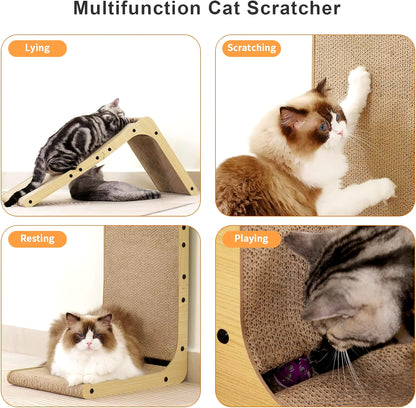 Multifunction Cat Scratcher

Lying

Scratching

Resting

Playing